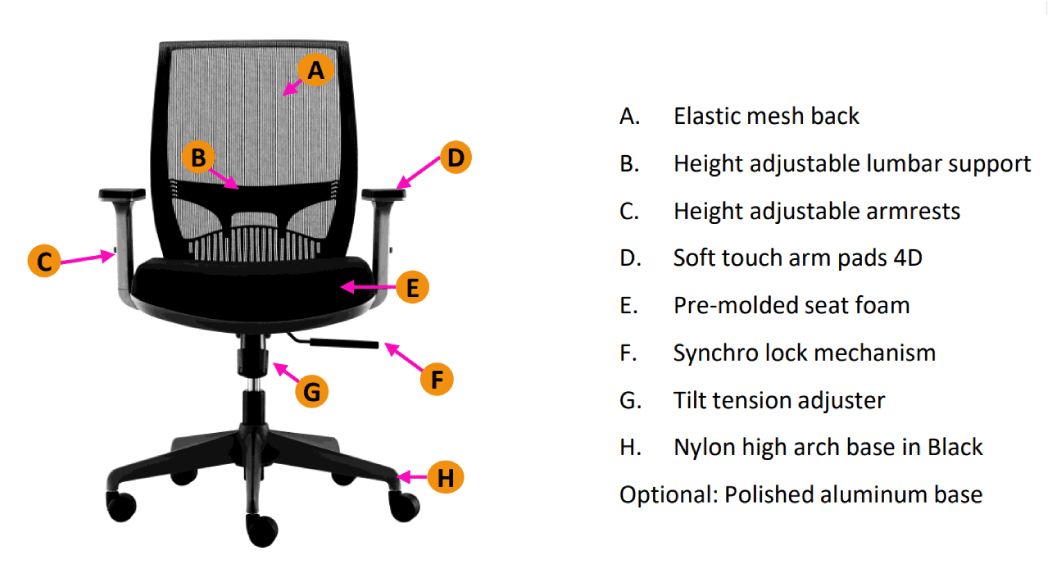 A

B

D

C

E

F

G

H

A. Elastic mesh back

B. Height adjustable lumbar support

C. Height adjustable armrests

D. Soft touch arm pads 4D

E. Pre-molded seat foam

F. Synchro lock mechanism

G. Tilt tension adjuster

H. Nylon high arch base in Black

Optional: Polished aluminum base